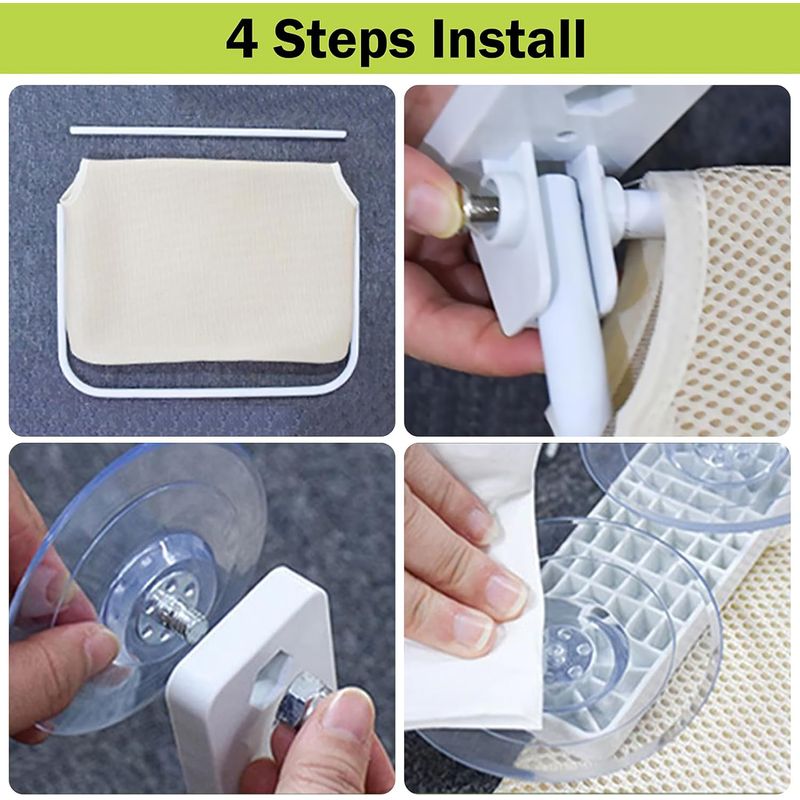 4 Steps Install