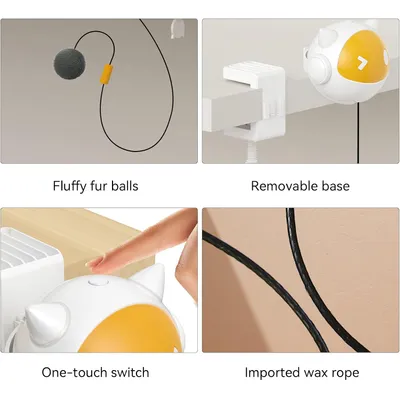 Fluffy fur balls

Removable base

One-touch switch

Imported wax rope