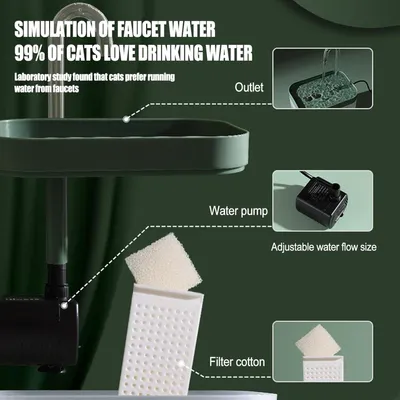 SIMULATION OF FAUCET WATER
99% OF CATS LOVE DRINKING WATER

Laboratory study found that cats prefer running water from faucets

Outlet

Water pump

Adjustable water flow size

Filter cotton