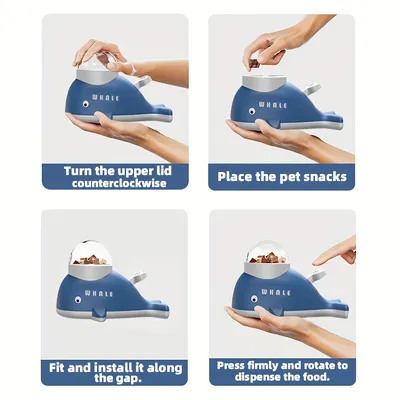 WHALE

Turn the upper lid counterclockwise

WHALE

Place the pet snacks

WHALE

Fit and install it along the gap.

WHALE

Press firmly and rotate to dispense the food.