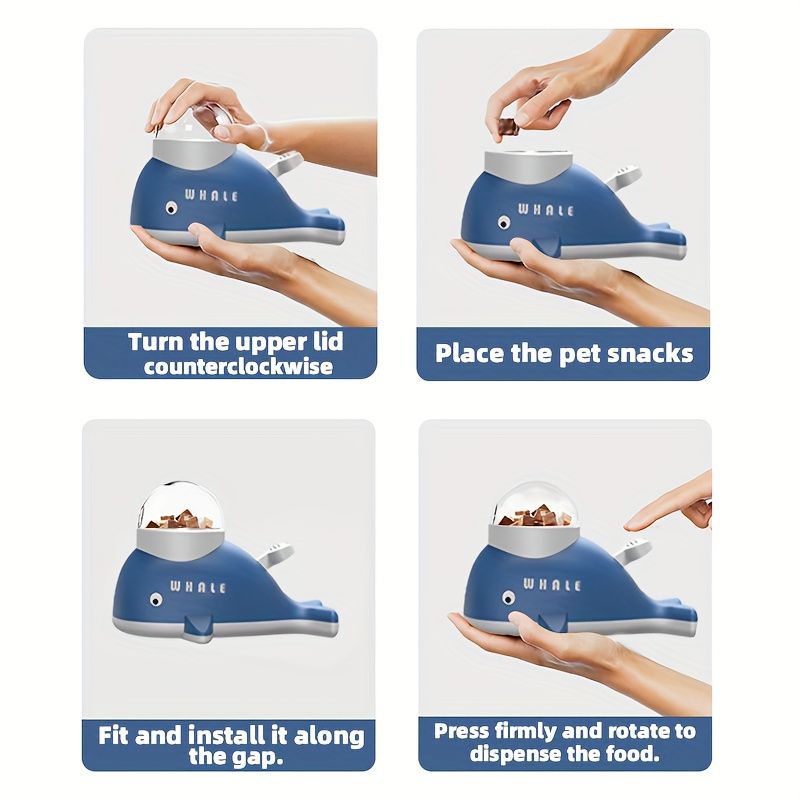 WHALE

Turn the upper lid counterclockwise

WHALE

Place the pet snacks

WHALE

Fit and install it along the gap.

WHALE

Press firmly and rotate to dispense the food.