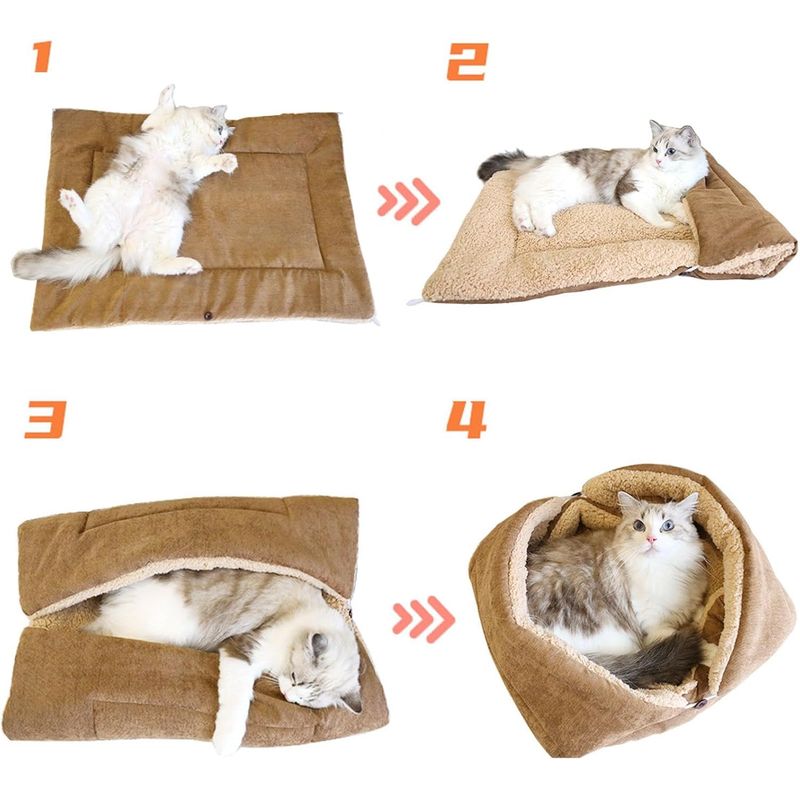 1

2

3

4