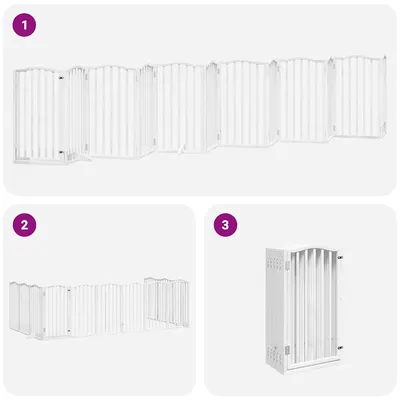 1

2

3