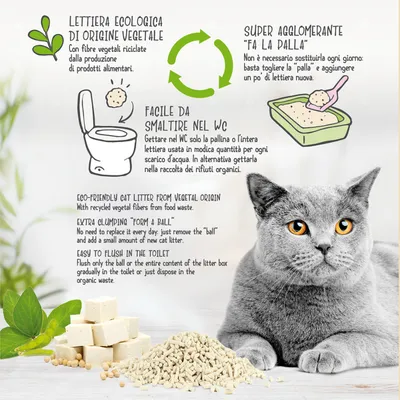 LETTIERA ECOLOGICA DI ORIGINE VEGETALE
Con fibre vegetali riciclate dalla produzione di prodotti alimentari.

SUPER AGGLOMERANTE "FA LA PALLA"
Non è necessario sostituirla ogni giorno: basta togliere la "palla" e aggiungere un po' di lettiera nuova.

FACILE DA SMALTIRE NEL WC
Gettare nel WC solo la pallina o l'intera lettiera usata in modica quantità per ogni scarico d'acqua. In alternativa gettarla nella raccolta dei rifiuti organici.

ECO-FRIENDLY CAT LITTER FROM VEGETAL ORIGIN
With recycled vegetal fibers from food waste.

EXTRA CLUMPING "FORM A BALL"
No need to replace it every day: just remove the "ball" and add a small amount of new cat litter.

EASY TO FLUSH IN THE TOILET
Flush only the ball or the entire content of the litter box gradually in the toilet or just dispose in the organic waste.