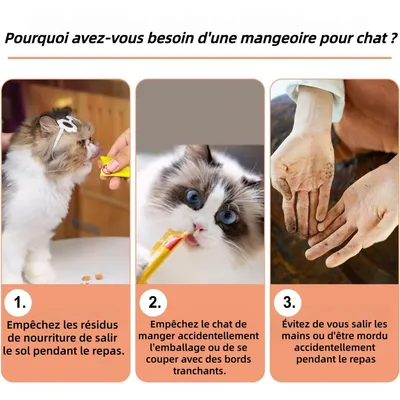 Pourquoi avez-vous besoin d'une mangeoire pour chat ?

1.

Empêchez les résidus de nourriture de salir le sol pendant le repas.

2.

Empêchez le chat de manger accidentellement l'emballage ou de se couper avec des bords tranchants.

3.

Évitez de vous salir les mains ou d'être mordu accidentellement pendant le repas