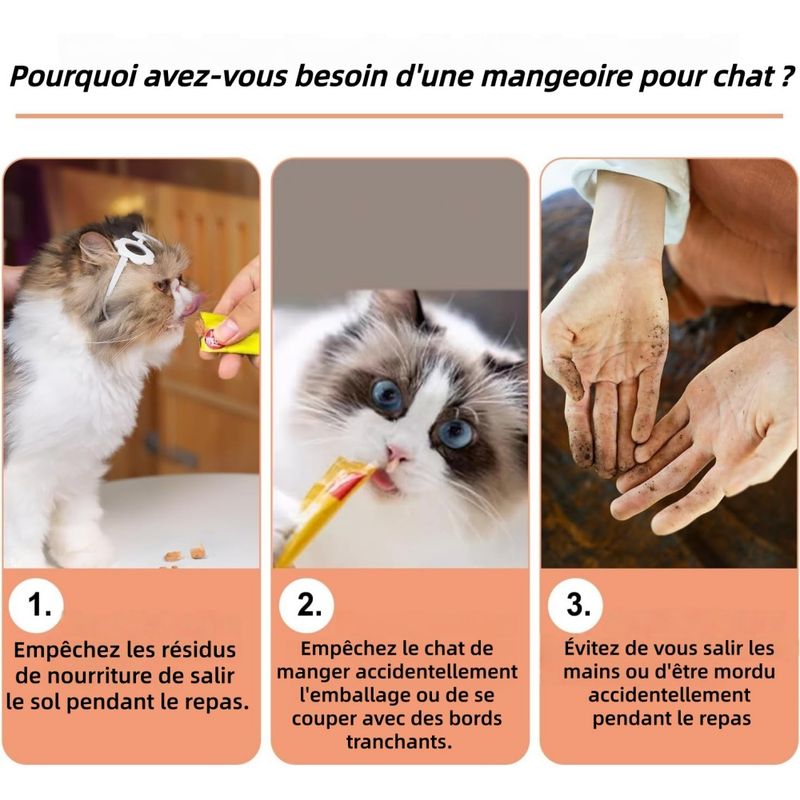 Pourquoi avez-vous besoin d'une mangeoire pour chat ?

1.

Empêchez les résidus de nourriture de salir le sol pendant le repas.

2.

Empêchez le chat de manger accidentellement l'emballage ou de se couper avec des bords tranchants.

3.

Évitez de vous salir les mains ou d'être mordu accidentellement pendant le repas