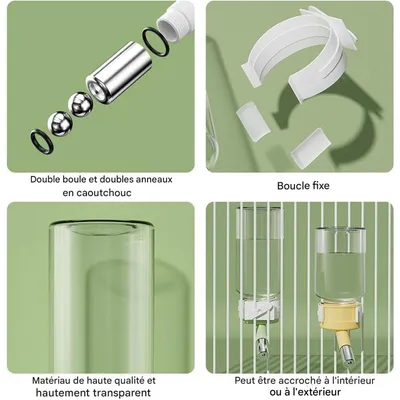 Double boule et doubles anneaux en caoutchouc

Boucle fixe

Matériau de haute qualité et hautement transparent

Peut être accroché à l'intérieur ou à l'extérieur