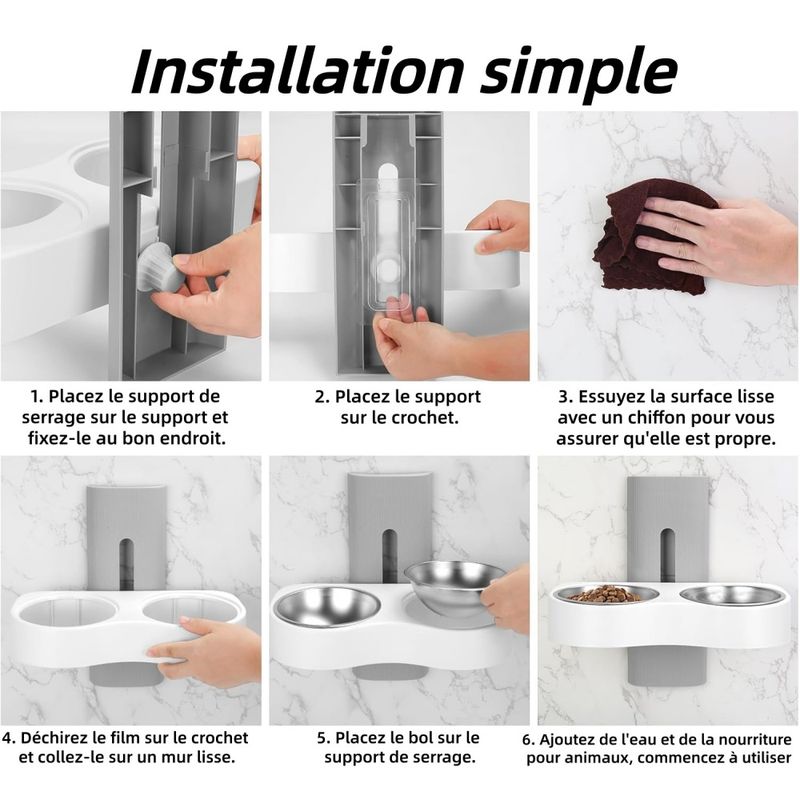 Installation simple

1. Placez le support de serrage sur le support et fixez-le au bon endroit.

2. Placez le support sur le crochet.

3. Essuyez la surface lisse avec un chiffon pour vous assurer qu'elle est propre.

4. Déchirez le film sur le crochet et collez-le sur un mur lisse.

5. Placez le bol sur le support de serrage.

6. Ajoutez de l'eau et de la nourriture pour animaux, commencez à utiliser