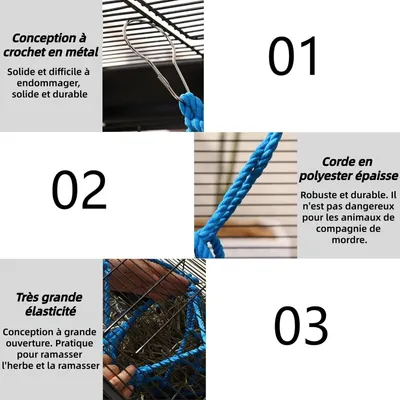 Conception à crochet en métal

Solide et difficile à endommager, solide et durable

01

02

Corde en polyester épaisse

Robuste et durable. Il n'est pas dangereux pour les animaux de compagnie de mordre.

Très grande élasticité

Conception à grande ouverture. Pratique pour ramasser l'herbe et la ramasser

03