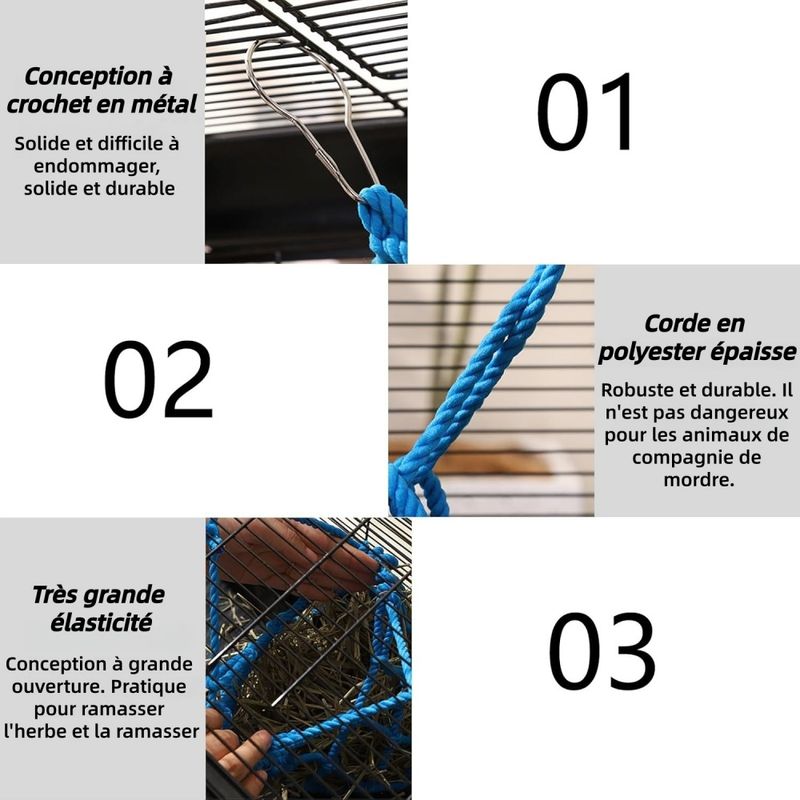 Conception à crochet en métal

Solide et difficile à endommager, solide et durable

01

02

Corde en polyester épaisse

Robuste et durable. Il n'est pas dangereux pour les animaux de compagnie de mordre.

Très grande élasticité

Conception à grande ouverture. Pratique pour ramasser l'herbe et la ramasser

03