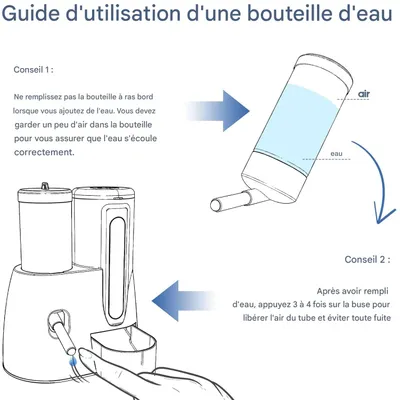 Guide d'utilisation d'une bouteille d'eau

Conseil 1 :

Ne remplissez pas la bouteille à ras bord lorsque vous ajoutez de l'eau. Vous devez garder un peu d'air dans la bouteille pour vous assurer que l'eau s'écoule correctement.

air

eau

Conseil 2 :

Après avoir rempli d'eau, appuyez 3 à 4 fois sur la buse pour libérer l'air du tube et éviter toute fuite