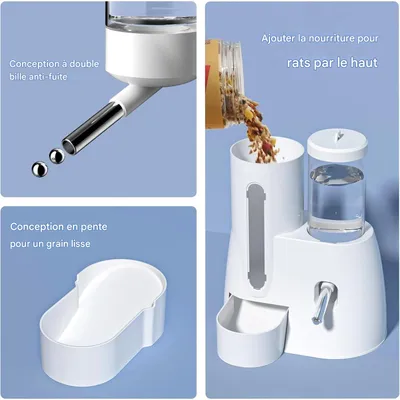 Conception à double bille anti-fuite

Conception en pente pour un grain lisse

Ajouter la nourriture pour

rats par le haut