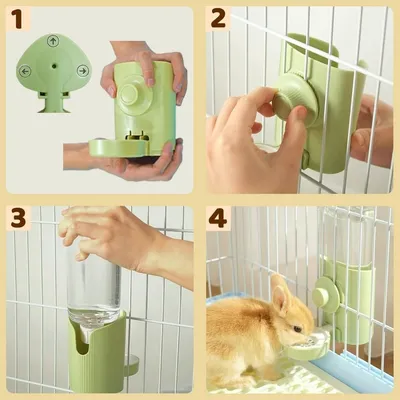 1

2

3

4