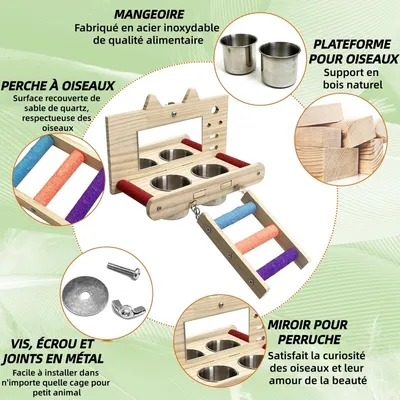 MANGEOIRE
Fabriqué en acier inoxydable de qualité alimentaire

PLATEFORME POUR OISEAUX
Support en bois naturel

PERCHE À OISEAUX
Surface recouverte de sable de quartz, respectueuse des oiseaux

VIS, ÉCROU ET JOINTS EN MÉTAL
Facile à installer dans n'importe quelle cage pour petit animal

MIROIR POUR PERRUCHE
Satisfait la curiosité des oiseaux et leur amour de la beauté