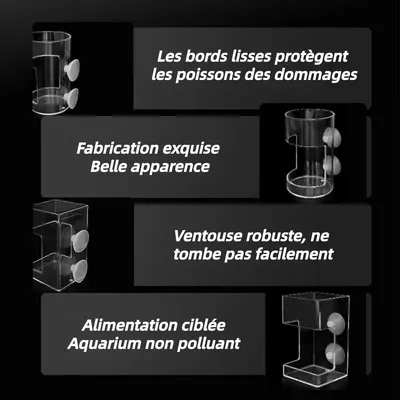 Les bords lisses protègent les poissons des dommages

Fabrication exquise
Belle apparence

Ventouse robuste, ne tombe pas facilement

Alimentation ciblée
Aquarium non polluant