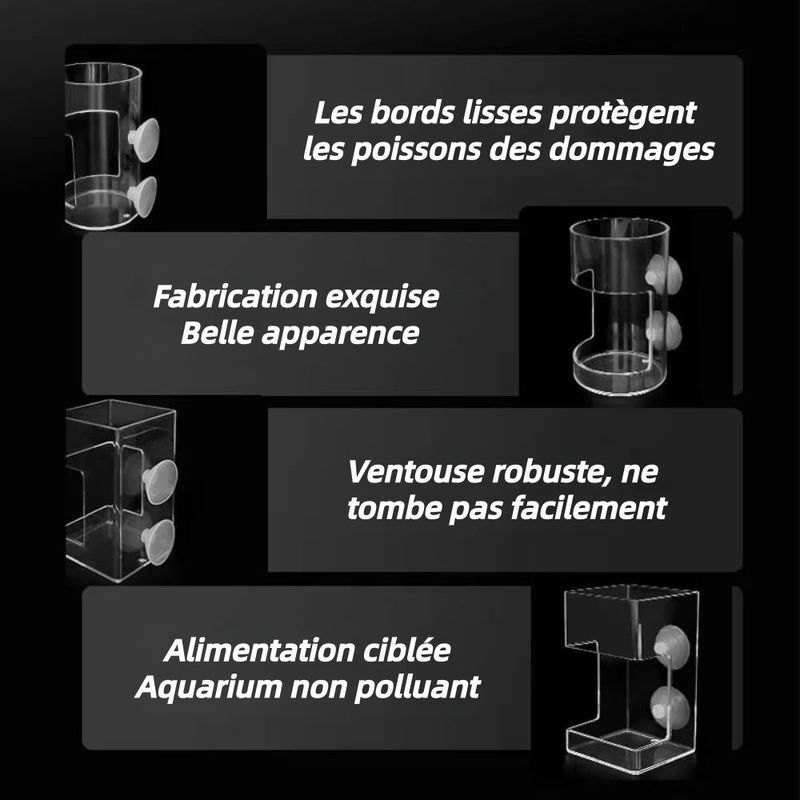 Les bords lisses protègent les poissons des dommages

Fabrication exquise
Belle apparence

Ventouse robuste, ne tombe pas facilement

Alimentation ciblée
Aquarium non polluant