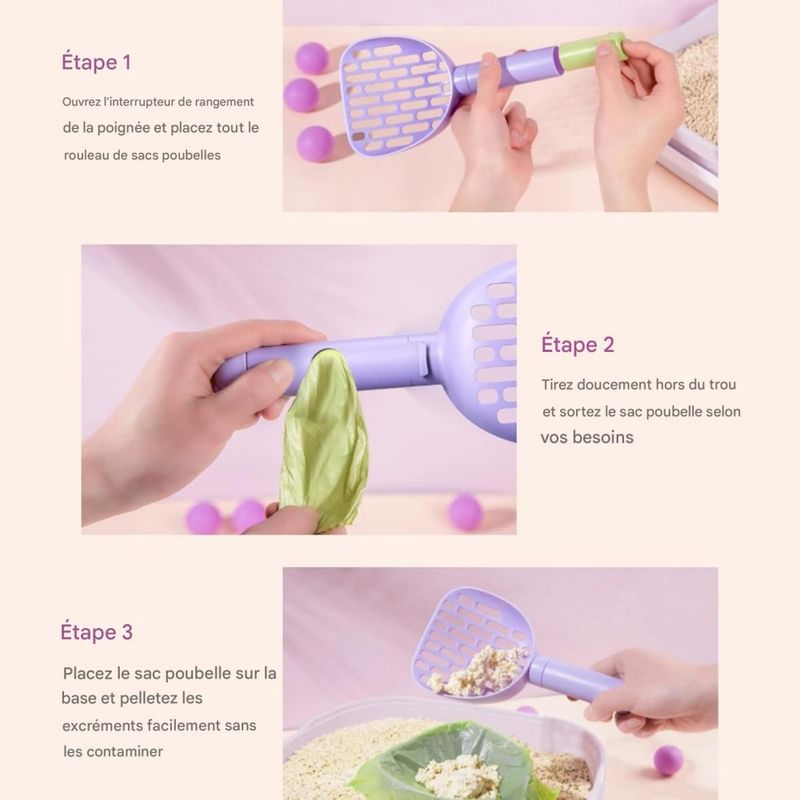 Étape 1

Ouvrez l'interrupteur de rangement de la poignée et placez tout le rouleau de sacs poubelles

Étape 2

Tirez doucement hors du trou et sortez le sac poubelle selon vos besoins

Étape 3

Placez le sac poubelle sur la base et pelletez les excréments facilement sans les contaminer