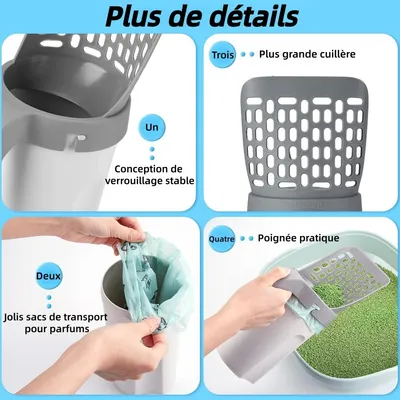 Plus de détails

Un

Conception de verrouillage stable

Trois

Plus grande cuillère

Deux

Jolis sacs de transport pour parfums

Quatre

Poignée pratique