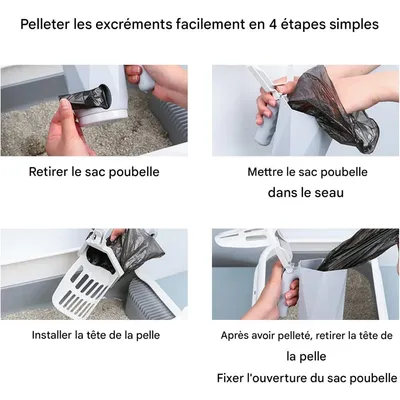 Pelleter les excréments facilement en 4 étapes simples

Retirer le sac poubelle

Mettre le sac poubelle dans le seau

Installer la tête de la pelle

Après avoir pelleté, retirer la tête de la pelle
Fixer l'ouverture du sac poubelle