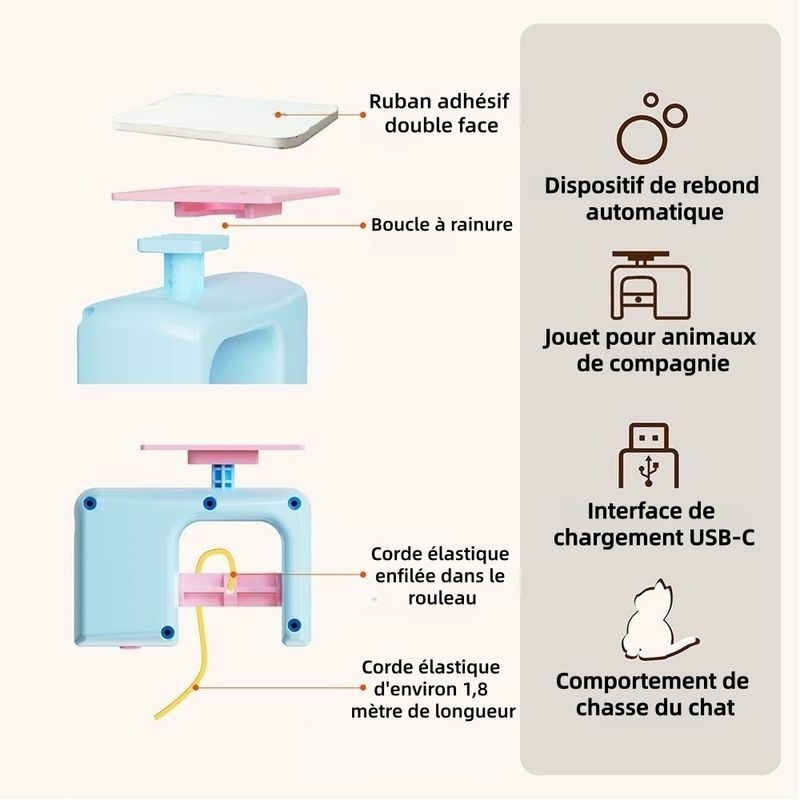 Ruban adhésif double face

Boucle à rainure

Corde élastique enfilée dans le rouleau

Corde élastique d'environ 1,8 mètre de longueur

Dispositif de rebond automatique

Jouet pour animaux de compagnie

Interface de chargement USB-C

Comportement de chasse du chat