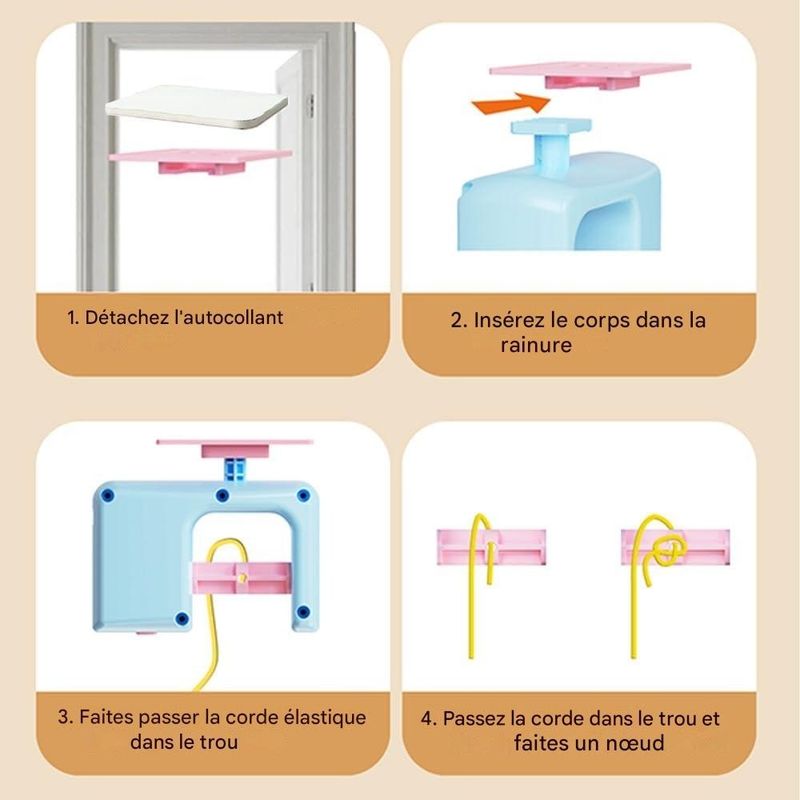 1. Détachez l'autocollant

2. Insérez le corps dans la rainure

3. Faites passer la corde élastique dans le trou

4. Passez la corde dans le trou et faites un nœud