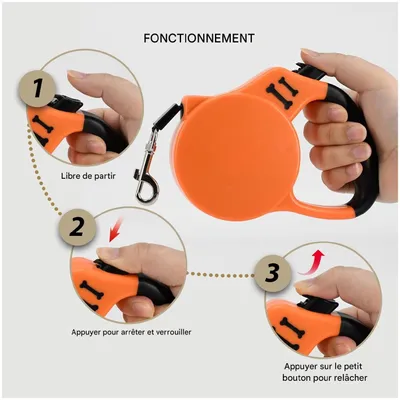 FONCTIONNEMENT

1

Libre de partir

2

Appuyer pour arrêter et verrouiller

3

Appuyer sur le petit bouton pour relâcher