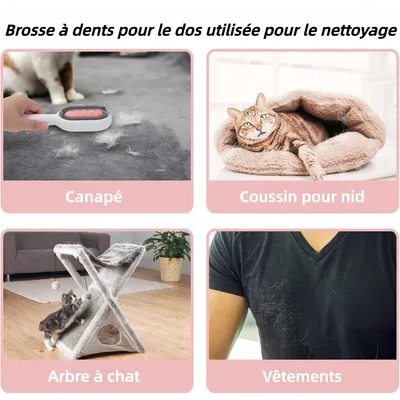 Brosse à dents pour le dos utilisée pour le nettoyage

Canapé

Coussin pour nid

Arbre à chat

Vêtements