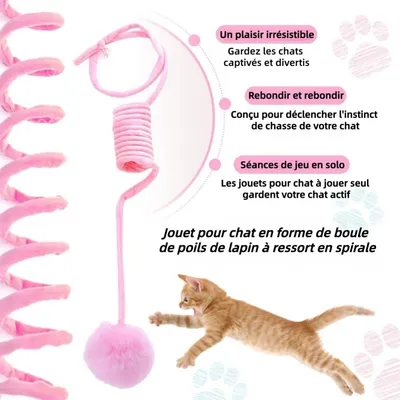 Un plaisir irrésistible

Gardez les chats captivés et divertis

Rebondir et rebondir

Conçu pour déclencher l'instinct de chasse de votre chat

Séances de jeu en solo

Les jouets pour chat à jouer seul gardent votre chat actif

Jouet pour chat en forme de boule de poils de lapin à ressort en spirale