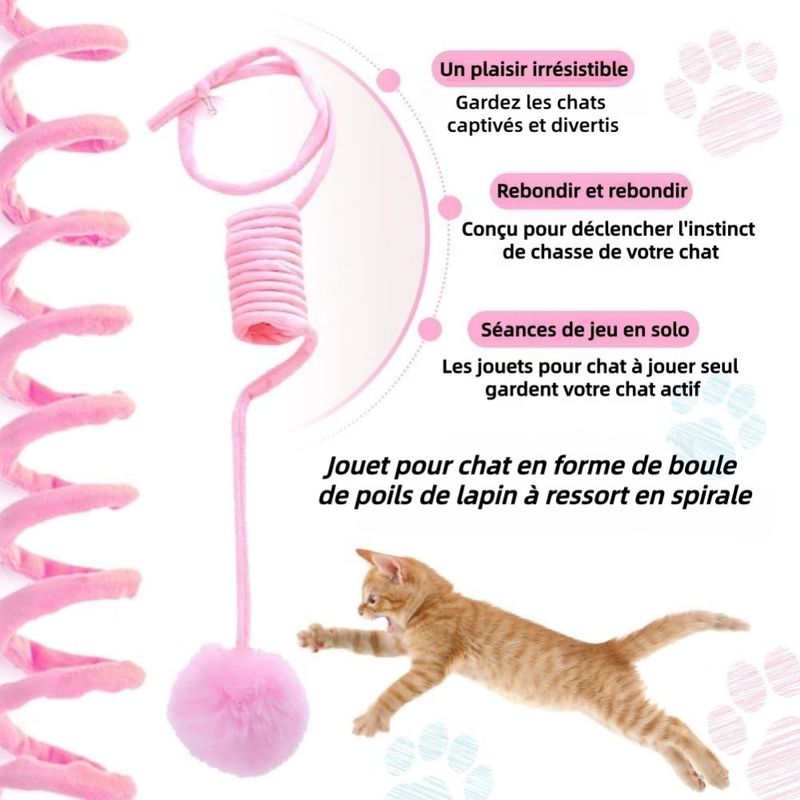 Un plaisir irrésistible

Gardez les chats captivés et divertis

Rebondir et rebondir

Conçu pour déclencher l'instinct de chasse de votre chat

Séances de jeu en solo

Les jouets pour chat à jouer seul gardent votre chat actif

Jouet pour chat en forme de boule de poils de lapin à ressort en spirale