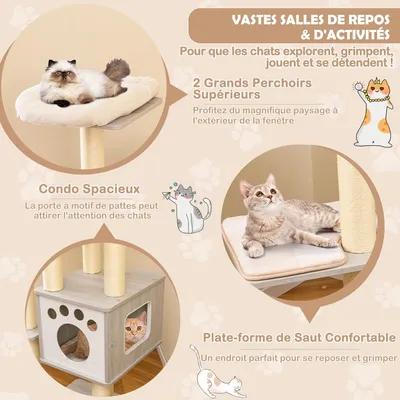 VASTES SALLES DE REPOS & D'ACTIVITÉS

Pour que les chats explorent, grimpent, jouent et se détendent !

2 Grands Perchoirs Supérieurs

Profitez du magnifique paysage à l'extérieur de la fenêtre

Condo Spacieux

La porte à motif de pattes peut attirer l'attention des chats

Plate-forme de Saut Confortable

Un endroit parfait pour se reposer et grimper