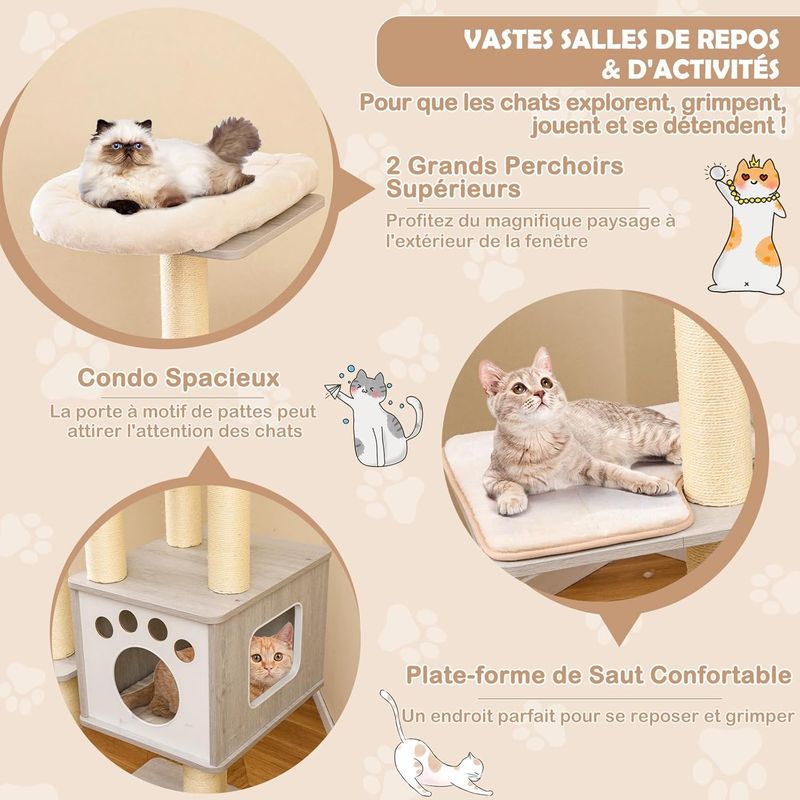 VASTES SALLES DE REPOS & D'ACTIVITÉS

Pour que les chats explorent, grimpent, jouent et se détendent !

2 Grands Perchoirs Supérieurs

Profitez du magnifique paysage à l'extérieur de la fenêtre

Condo Spacieux

La porte à motif de pattes peut attirer l'attention des chats

Plate-forme de Saut Confortable

Un endroit parfait pour se reposer et grimper