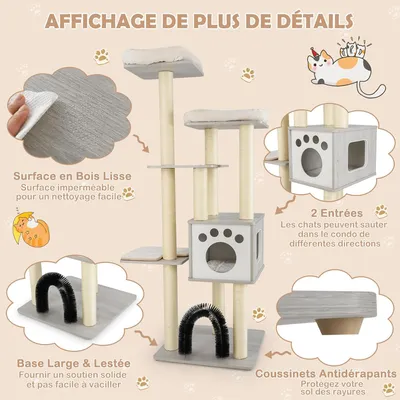 AFFICHAGE DE PLUS DE DÉTAILS

Surface en Bois Lisse
Surface imperméable pour un nettoyage facile

2 Entrées
Les chats peuvent sauter dans le condo de différentes directions

Base Large & Lestée
Fournir un soutien solide et pas facile à vaciller

Coussinets Antidérapants
Protégez votre sol des rayures