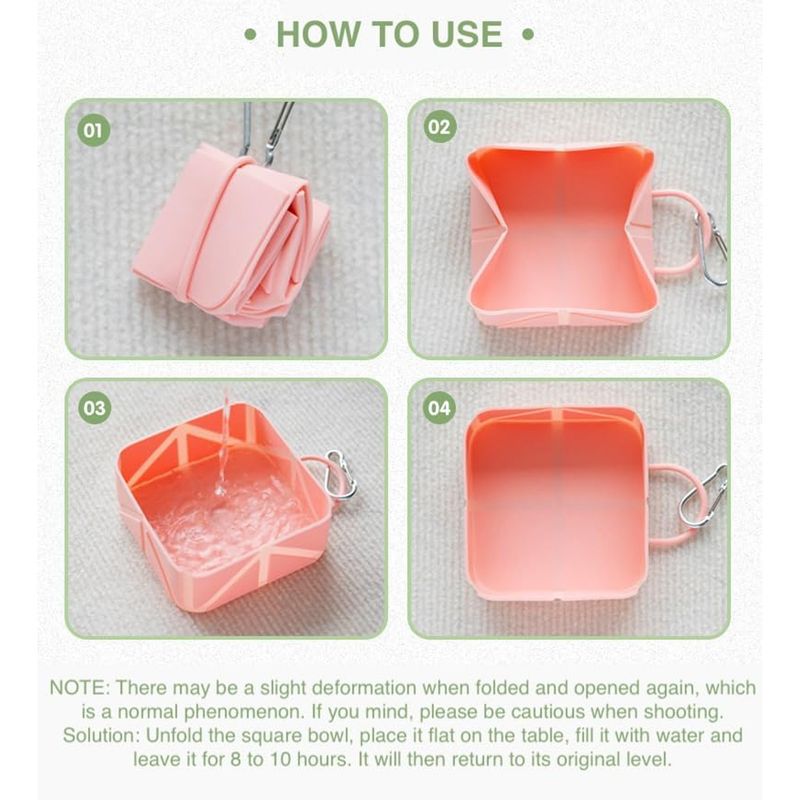 • HOW TO USE •

01

02

03

04

NOTE: There may be a slight deformation when folded and opened again, which is a normal phenomenon. If you mind, please be cautious when shooting. Solution: Unfold the square bowl, place it flat on the table, fill it with water and leave it for 8 to 10 hours. It will then return to its original level.