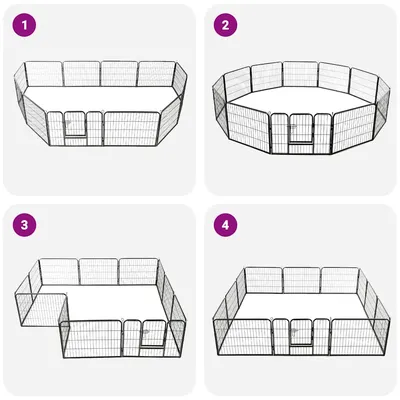 1

2

3

4