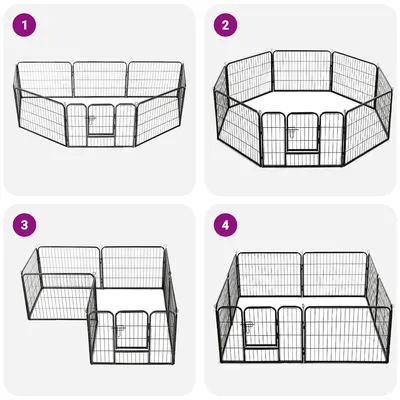 1

2

3

4