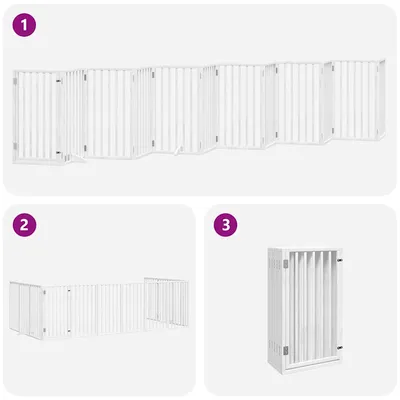 1

2

3