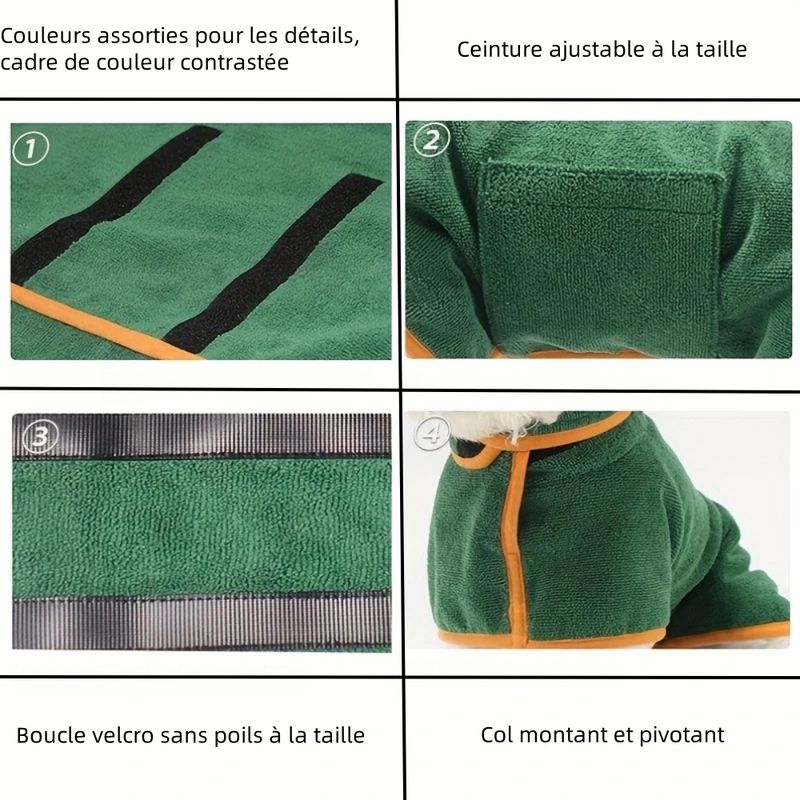 Couleurs assorties pour les détails, cadre de couleur contrastée

Ceinture ajustable à la taille

①

②

③

④

Boucle velcro sans poils à la taille

Col montant et pivotant