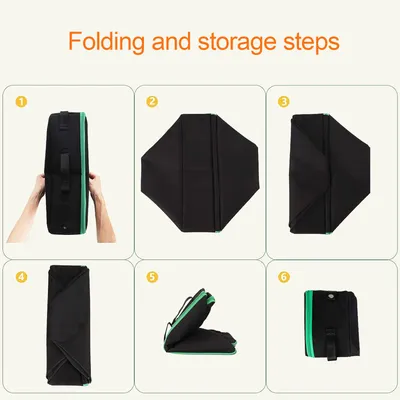 Folding and storage steps

1

2

3

4

5

6