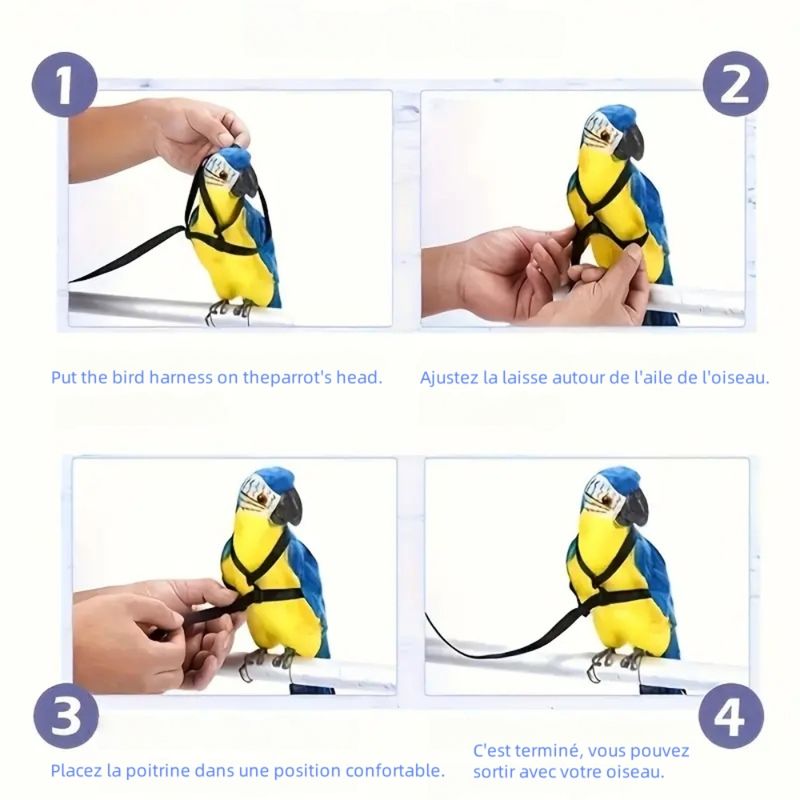 1

2

Put the bird harness on theparrot's head.

Ajustez la laisse autour de l'aile de l'oiseau.

3

4

Placez la poitrine dans une position confortable.

C'est terminé, vous pouvez sortir avec votre oiseau.