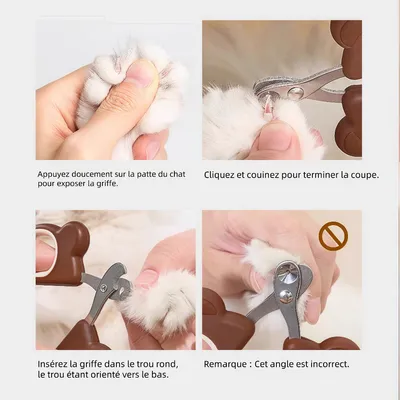 Appuyez doucement sur la patte du chat pour exposer la griffe.

Cliquez et couinez pour terminer la coupe.

Insérez la griffe dans le trou rond, le trou étant orienté vers le bas.

Remarque : Cet angle est incorrect.