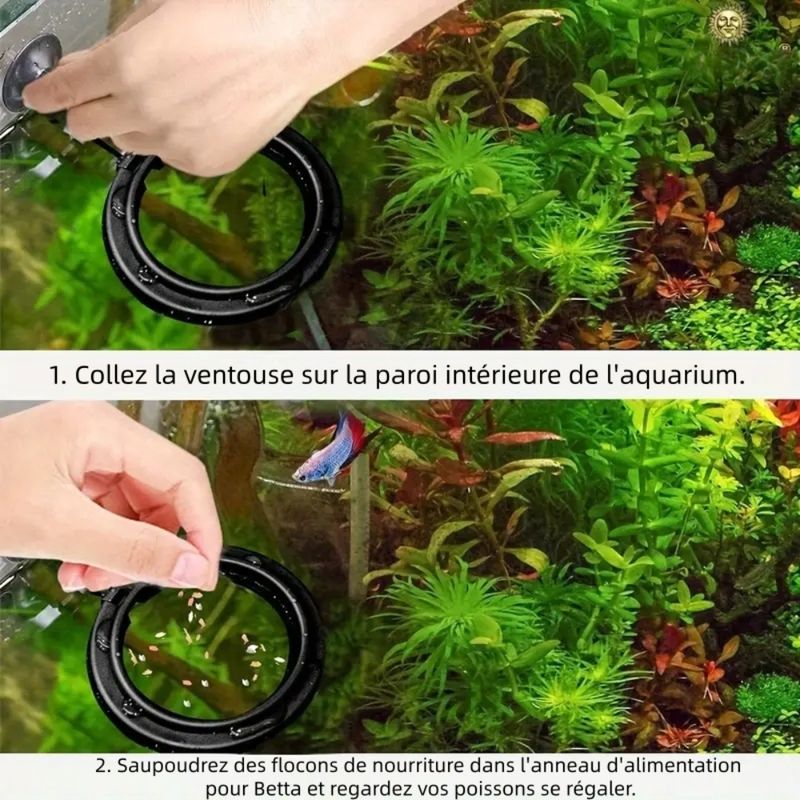 1. Collez la ventouse sur la paroi intérieure de l'aquarium.

2. Saupoudrez des flocons de nourriture dans l'anneau d'alimentation pour Betta et regardez vos poissons se régaler.