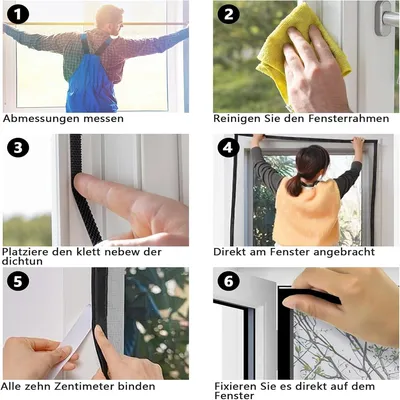 1
Abmessungen messen

2
Reinigen Sie den Fensterrahmen

3
Platziere den klett nebew der dichtun

4
Direkt am Fenster angebracht

5
Alle zehn Zentimeter binden

6
Fixieren Sie es direkt auf dem Fenster