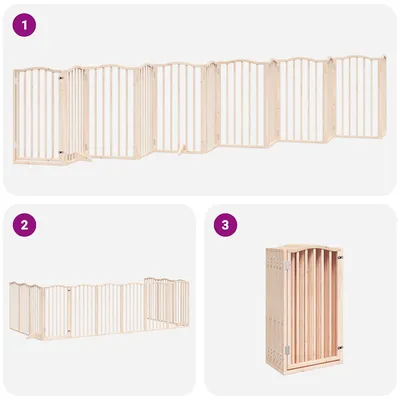 1

2

3