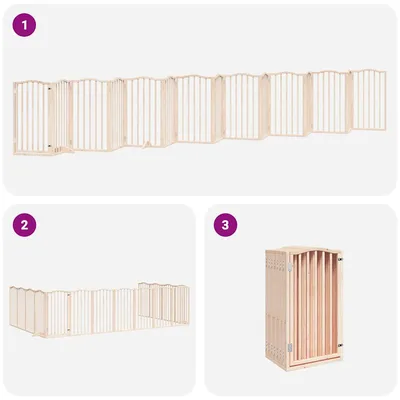 1

2

3