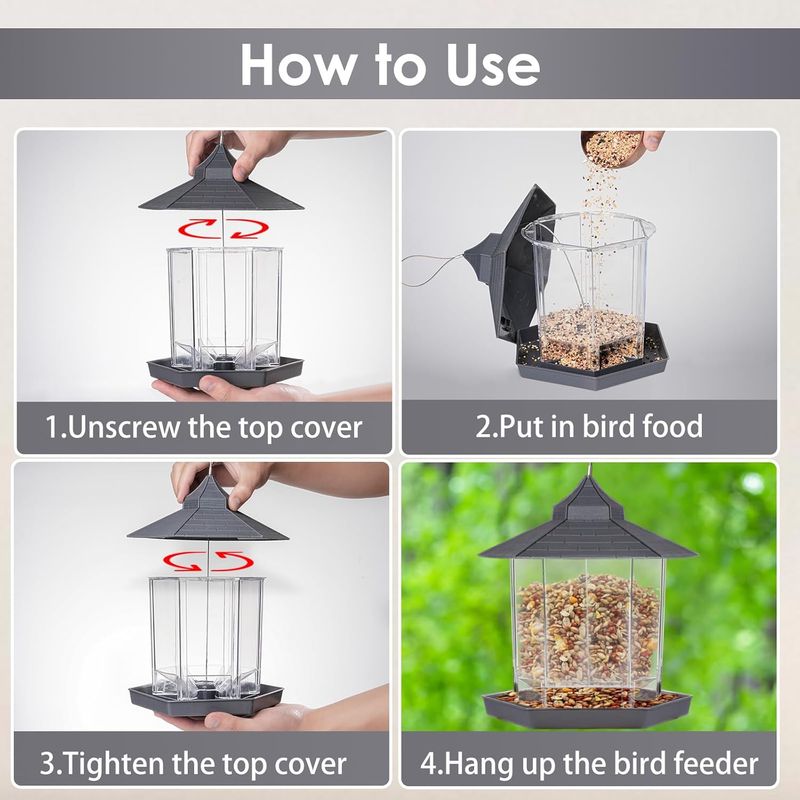 How to Use

1.Unscrew the top cover

2.Put in bird food

3.Tighten the top cover

4.Hang up the bird feeder