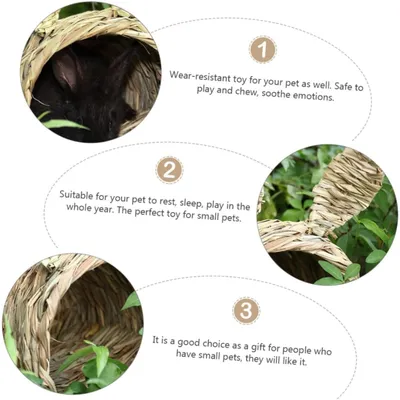 1

Wear-resistant toy for your pet as well. Safe to play and chew, soothe emotions.

2

Suitable for your pet to rest, sleep, play in the whole year. The perfect toy for small pets.

3

It is a good choice as a gift for people who have small pets, they will like it.