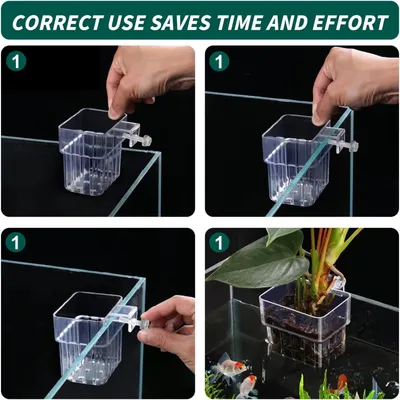 CORRECT USE SAVES TIME AND EFFORT

1

1

1

1