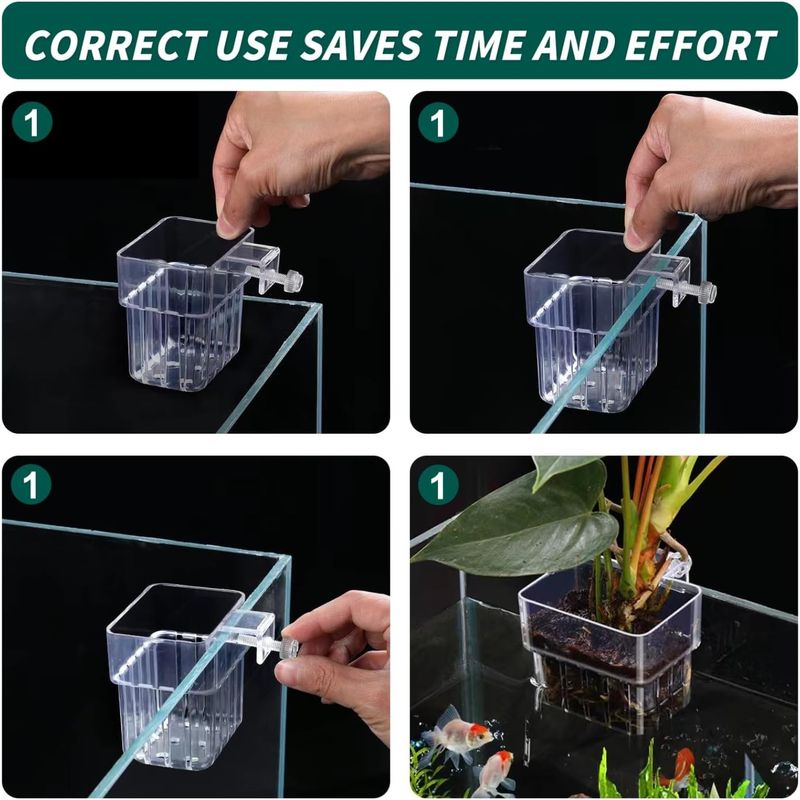 CORRECT USE SAVES TIME AND EFFORT

1

1

1

1