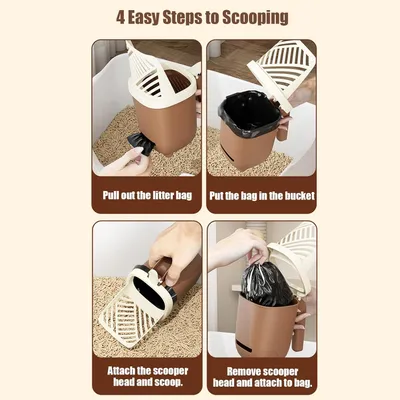 4 Easy Steps to Scooping

Pull out the litter bag

Put the bag in the bucket

Attach the scooper head and scoop.

Remove scooper head and attach to bag.