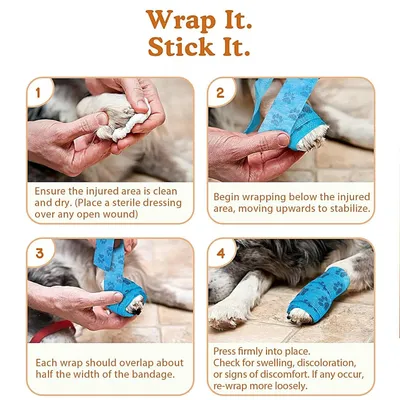 Wrap It.
Stick It.

1

Ensure the injured area is clean and dry. (Place a sterile dressing over any open wound)

2

Begin wrapping below the injured area, moving upwards to stabilize.

3

Each wrap should overlap about half the width of the bandage.

4

Press firmly into place.
Check for swelling, discoloration, or signs of discomfort. If any occur, re-wrap more loosely.